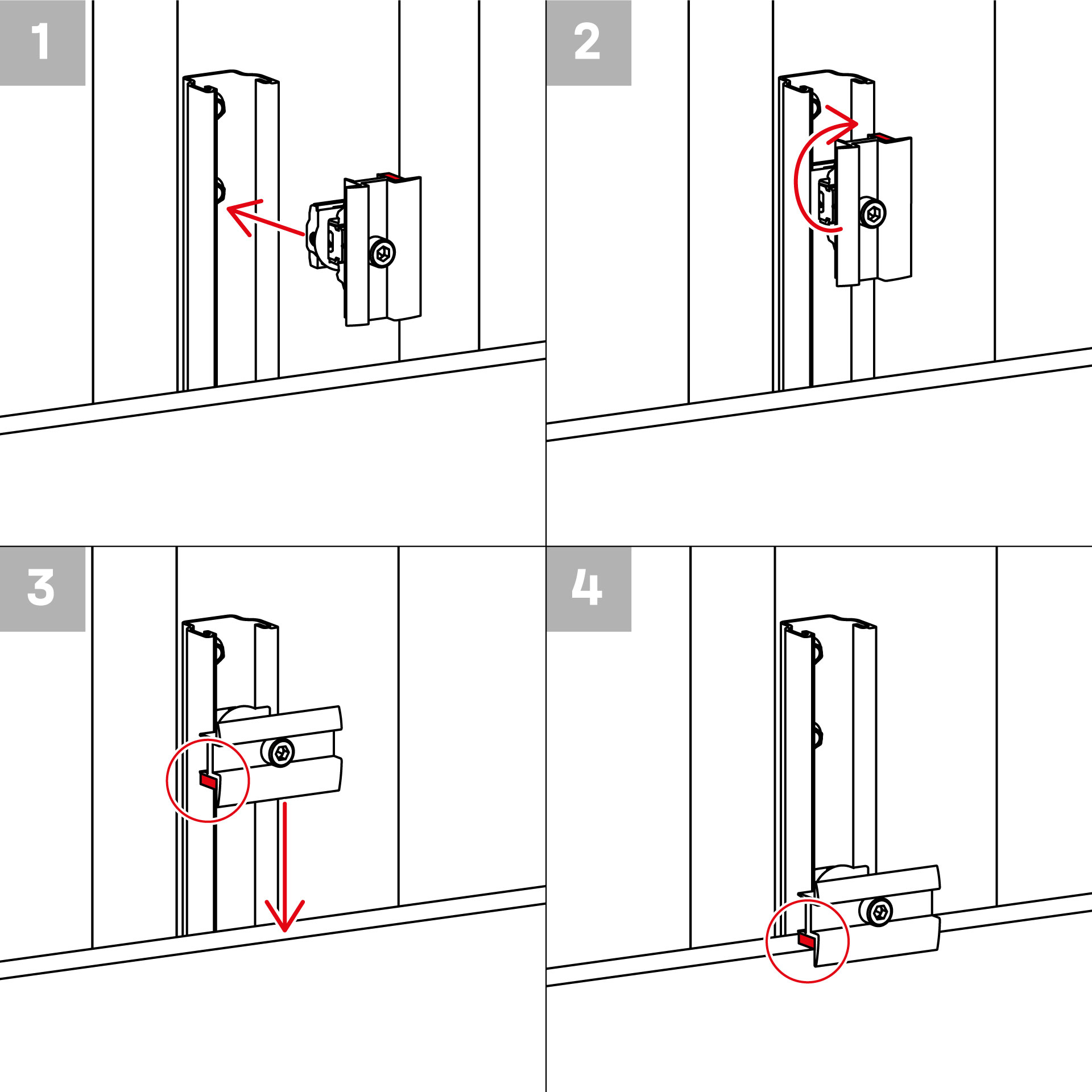 1

2

3

4