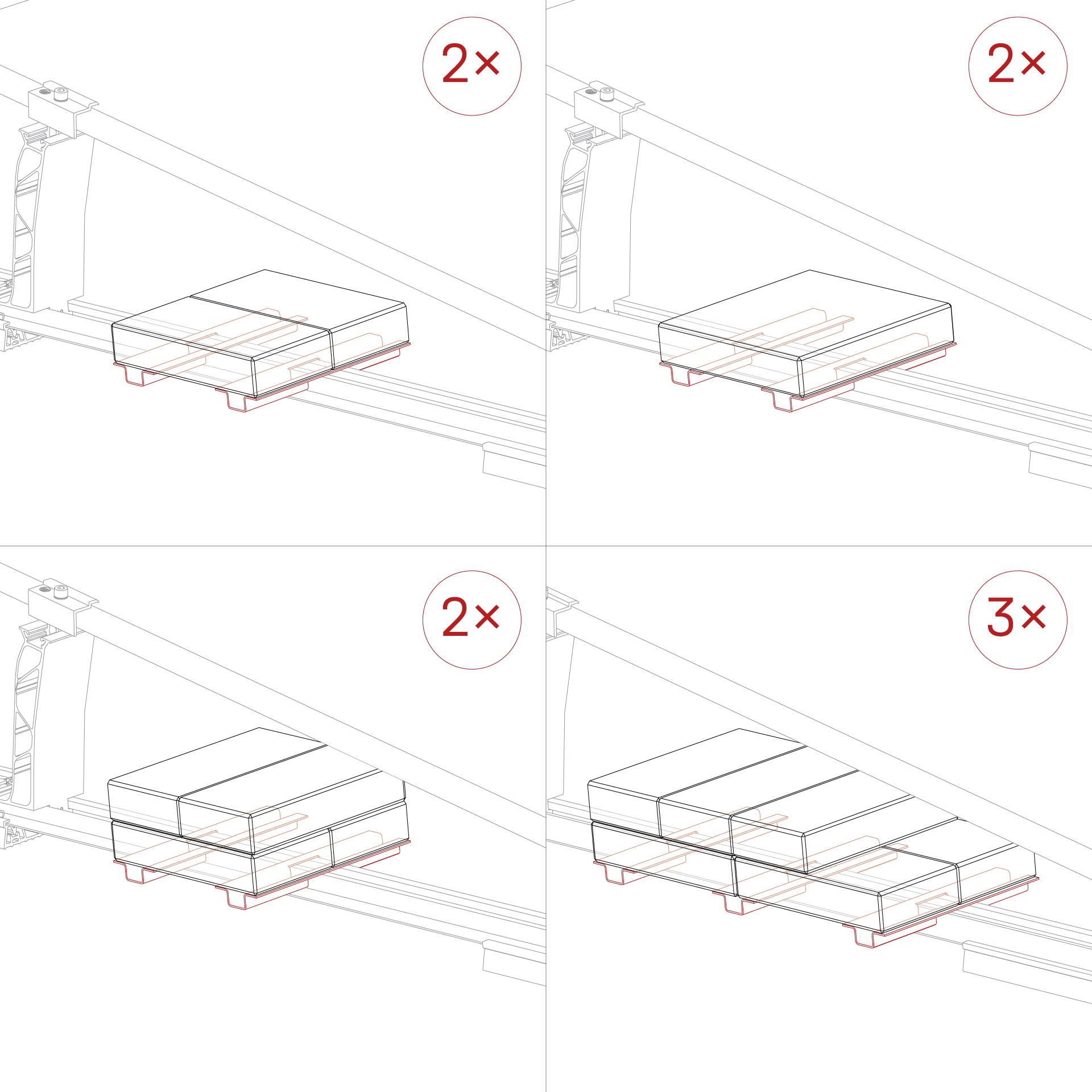 2×

2×

2×

3×